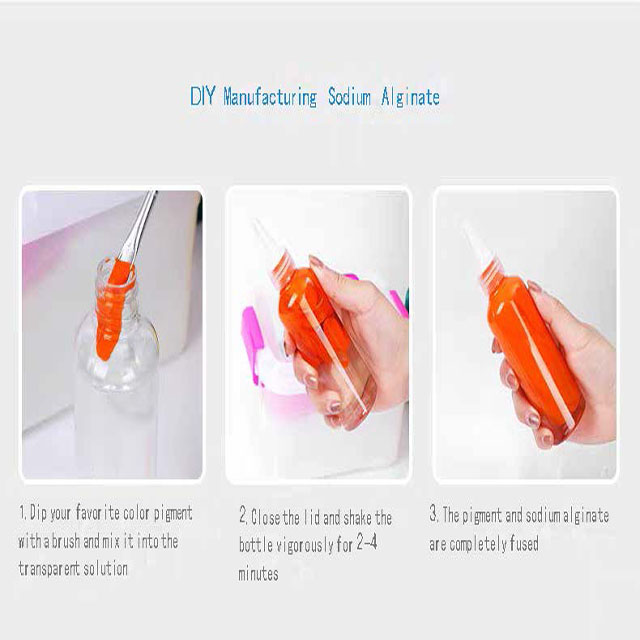 DIY Manufacturing Sodium Alginate

1. Dip your favorite color pigment with a brush and mix it into the transparent solution

2. Close the lid and shake the bottle vigorously for 2-4 minutes

3. The pigment and sodium alginate are completely fused